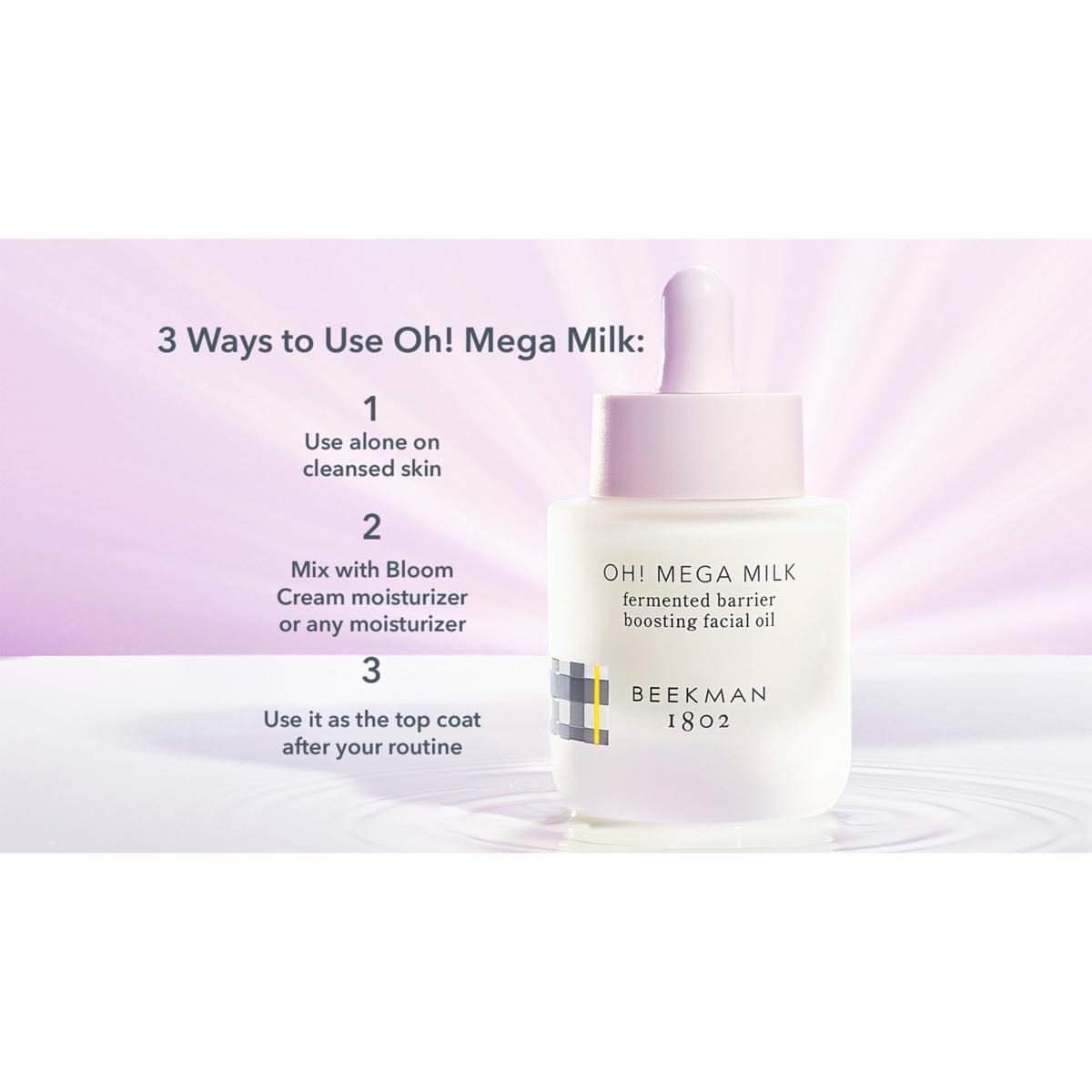 3 Ways to Use Oh! Mega Milk:

1
Use alone on cleansed skin

2
Mix with Bloom Cream moisturizer or any moisturizer

3
Use it as the top coat after your routine

OH! MEGA MILK
fermented barrier boosting facial oil

BEEKMAN
1802